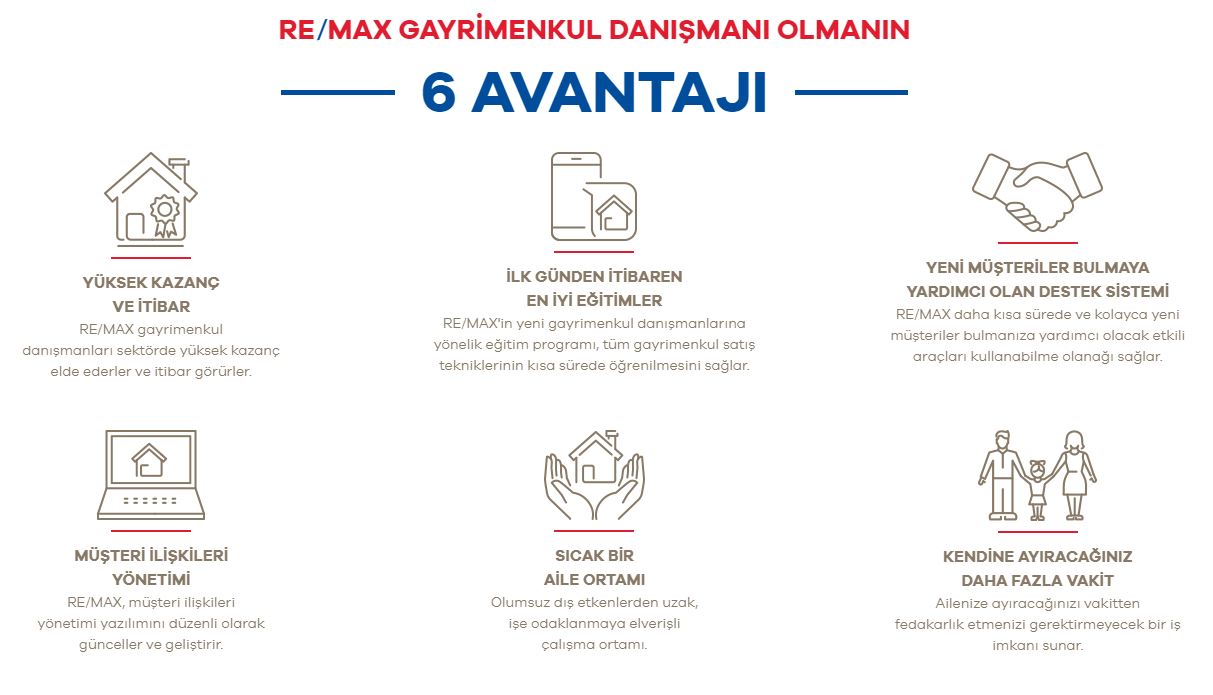 RE/MAX GAYRİMENKUL DANIŞMANI OLMANIN

6 AVANTAJI

YÜKSEK KAZANÇ VE İTİBAR
RE/MAX gayrimenkul danışmanları sektörde yüksek kazanç elde ederler ve itibar görürler.

İLK GÜNDEN İTİBAREN EN İYİ EĞİTİMLER
RE/MAX'in yeni gayrimenkul danışmanlarına yönelik eğitim programı, tüm gayrimenkul satış tekniklerinin kısa sürede öğrenilmesini sağlar.

YENİ MÜŞTERİLER BULMAYA YARDIMCI OLAN DESTEK SİSTEMİ
RE/MAX daha kısa sürede ve kolayca yeni müşteriler bulmanıza yardımcı olacak etkili araçları kullanabilme olanağı sağlar.

MÜŞTERİ İLİŞKİLERİ YÖNETİMİ
RE/MAX, müşteri ilişkileri yönetimi yazılımını düzenli olarak günceller ve geliştirir.

SICAK BİR AİLE ORTAMI
Olumsuz dış etkenlerden uzak, işe odaklanmaya elverişli çalışma ortamı.

KENDİNE AYIRACAĞINIZ DAHA FAZLA VAKİT
Ailenize ayıracağınızı vakitten fedakarlık etmenizi gerektirmeyecek bir iş imkanı sunar.